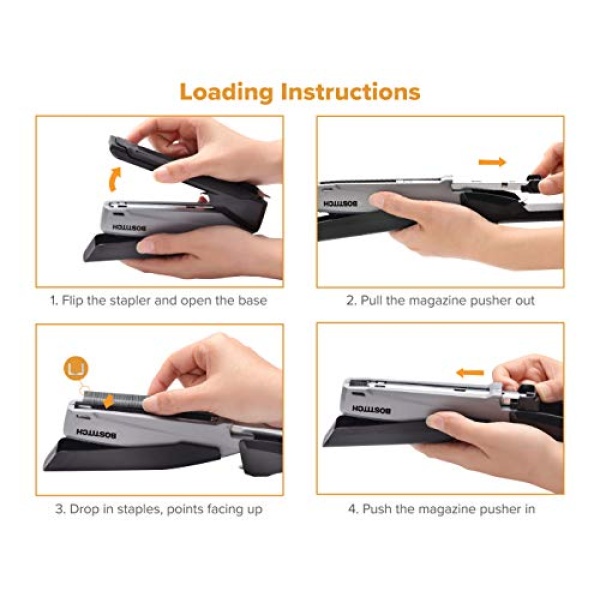 Loading Instructions

BOSTITCH

1. Flip the stapler and open the base

BOSTITCH

2. Pull the magazine pusher out

BOSTITCH

3. Drop in staples, points facing up

BOSTITCH

4. Push the magazine pusher in