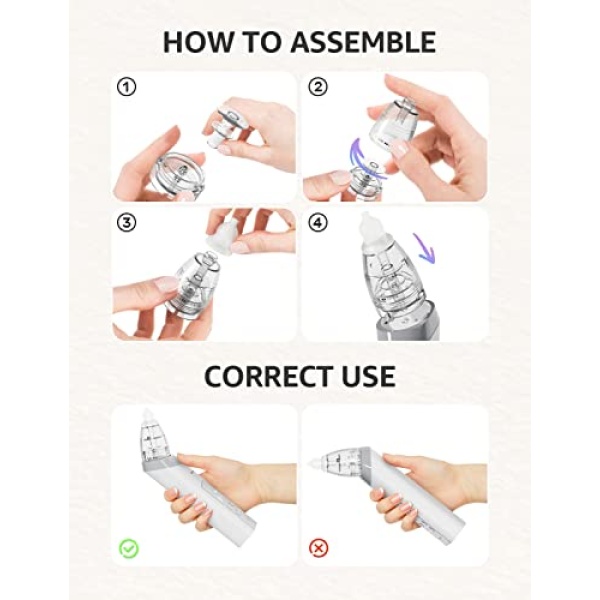 HOW TO ASSEMBLE

①

②

③

④

CORRECT USE